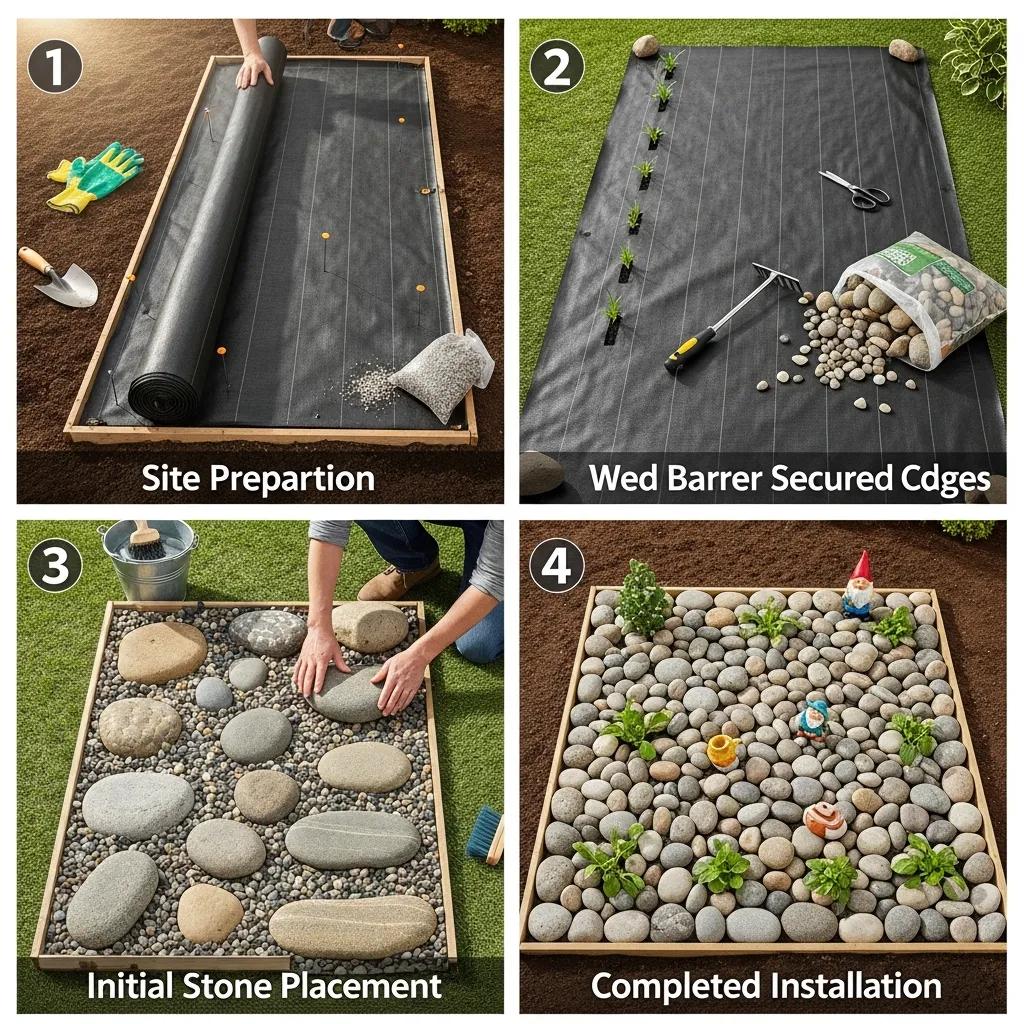 1

Site Prepartion

2

Wed Barrer Secured Cdges

3

Initial Stone Placement

4

Completed Installation